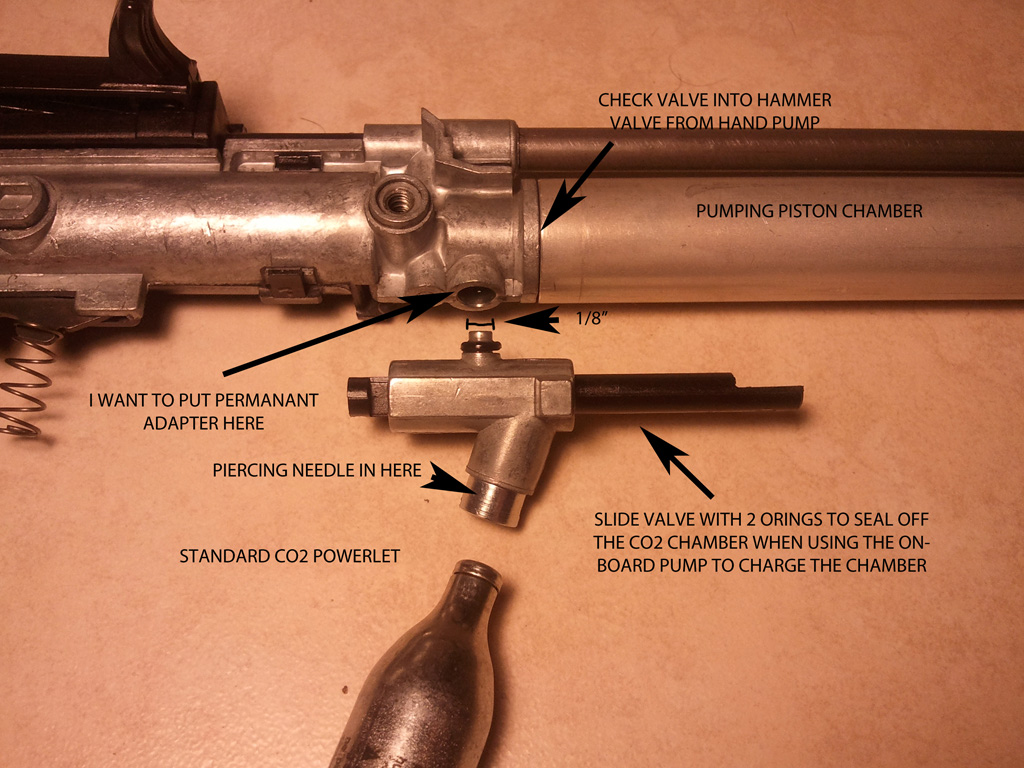 CHECK VALVE INTO HAMMER VALVE FROM HAND PUMP

PUMPING PISTON CHAMBER

1/8"

I WANT TO PUT PERMANANT ADAPTER HERE

PIERCING NEEDLE IN HERE

SLIDE VALVE WITH 2 ORINGS TO SEAL OFF THE CO2 CHAMBER WHEN USING THE ON-BOARD PUMP TO CHARGE THE CHAMBER

STANDARD CO2 POWERLET