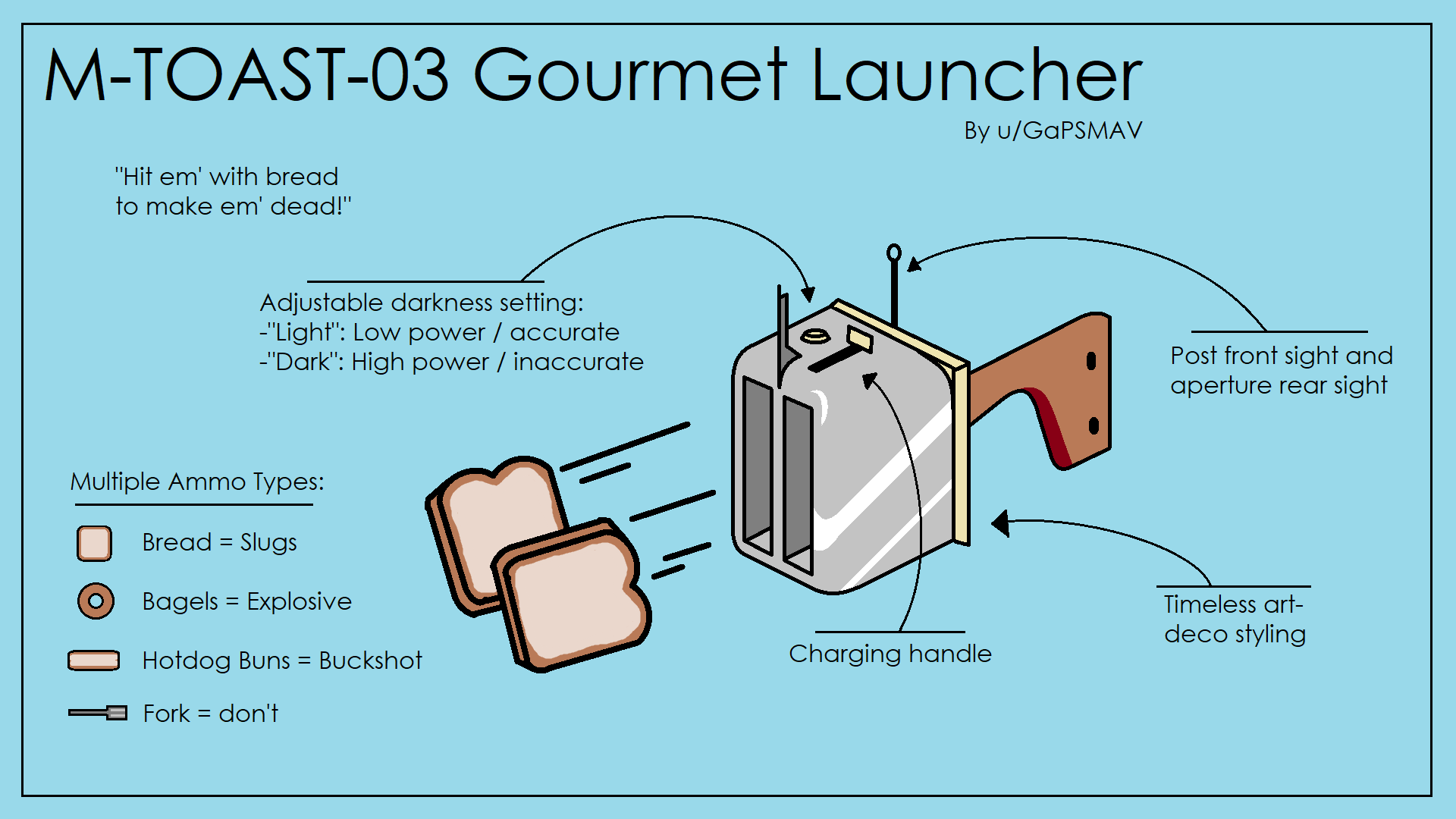 M-TOAST-03 Gourmet Launcher

By u/GaPSMAV

"Hit em' with bread to make em' dead!"

Adjustable darkness setting:
-"Light": Low power / accurate
-"Dark": High power / inaccurate

Post front sight and aperture rear sight

Multiple Ammo Types:

Bread = Slugs

Bagels = Explosive

Hotdog Buns = Buckshot

Fork = don't

Charging handle

Timeless art-deco styling